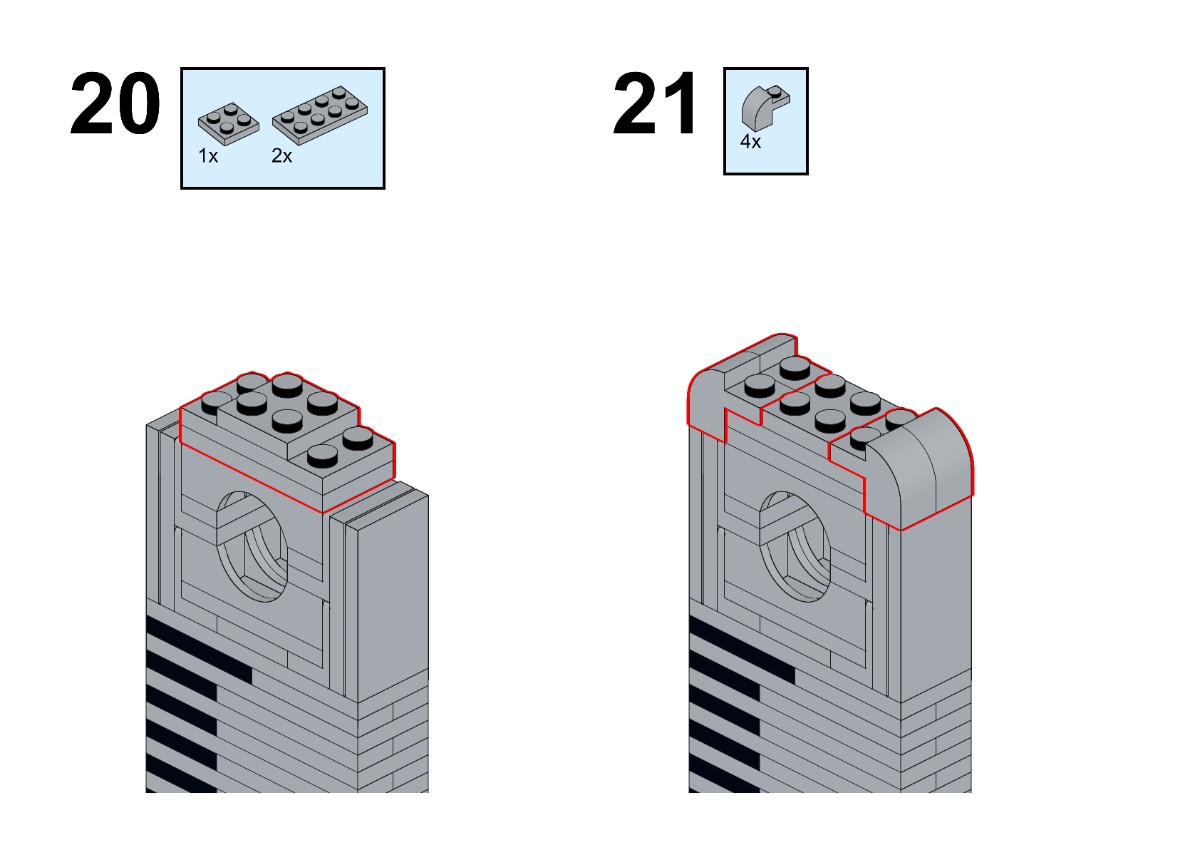 20

1x 2x

21

4x