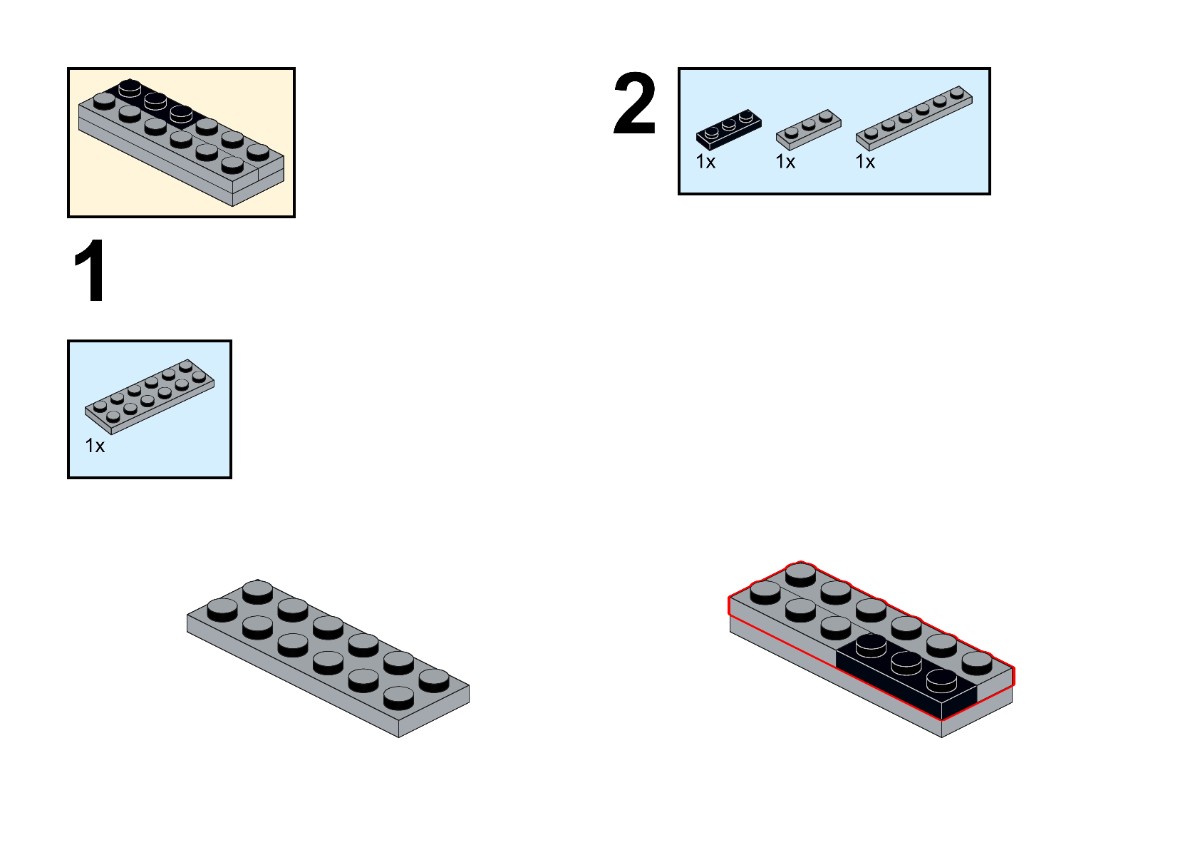 1

1x

2

1x 1x 1x