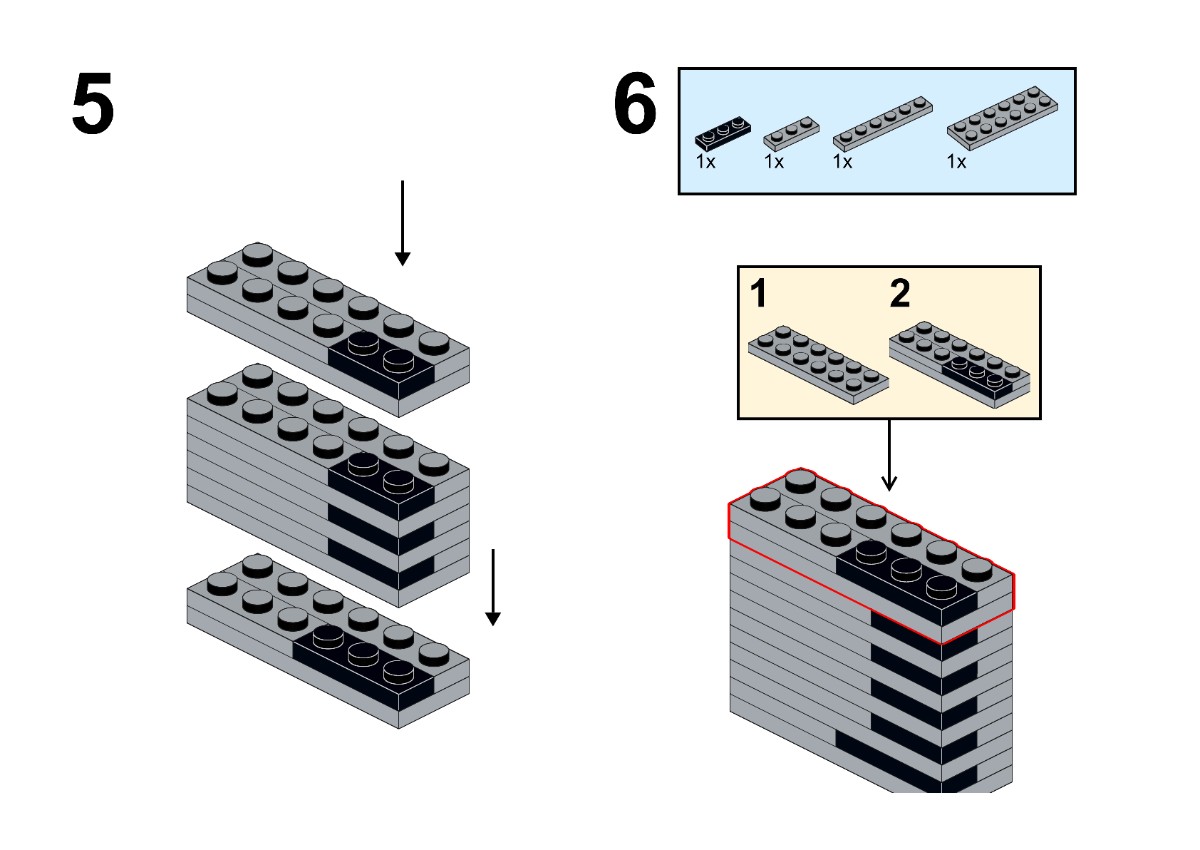 5

6

1x 1x 1x 1x

1

2