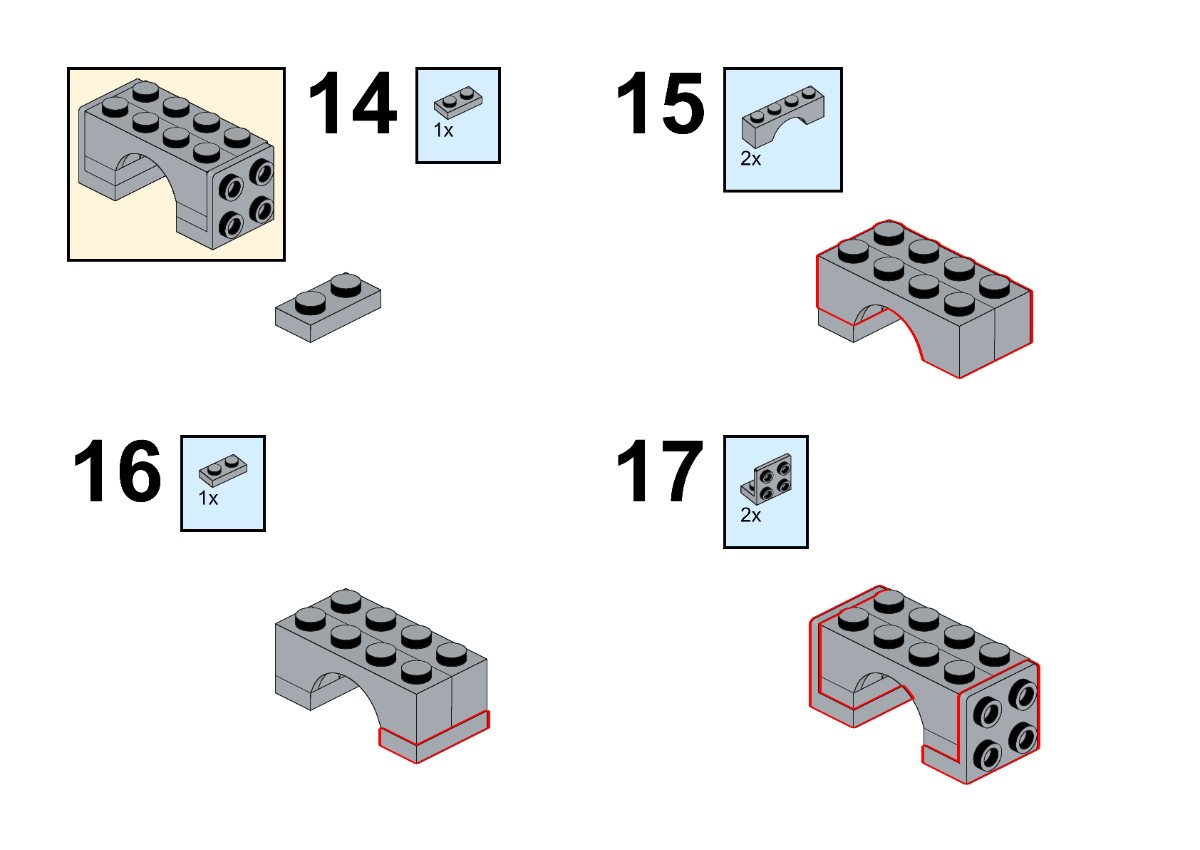 14

1x

15

2x

16

1x

17

2x